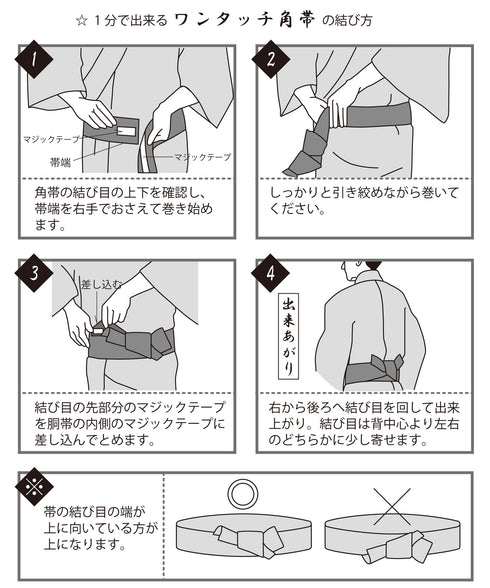 ☆ 1分で出来る ワンタッチ角帯 の結び方

1

マジックテープ

帯端

マジックテープ

角帯の結び目の上下を確認し、帯端を右手でおさえて巻き始めます。

2

しっかりと引き絞めながら巻いてください。

3

差し込む

結び目の先部分のマジックテープを胴帯の内側のマジックテープに差し込んでとめます。

4

出来あがり

右から後ろへ結び目を回して出来上がり。結び目は背中心より左右のどちらかに少し寄せます。

※

帯の結び目の端が上に向いている方が上になります。

○

×